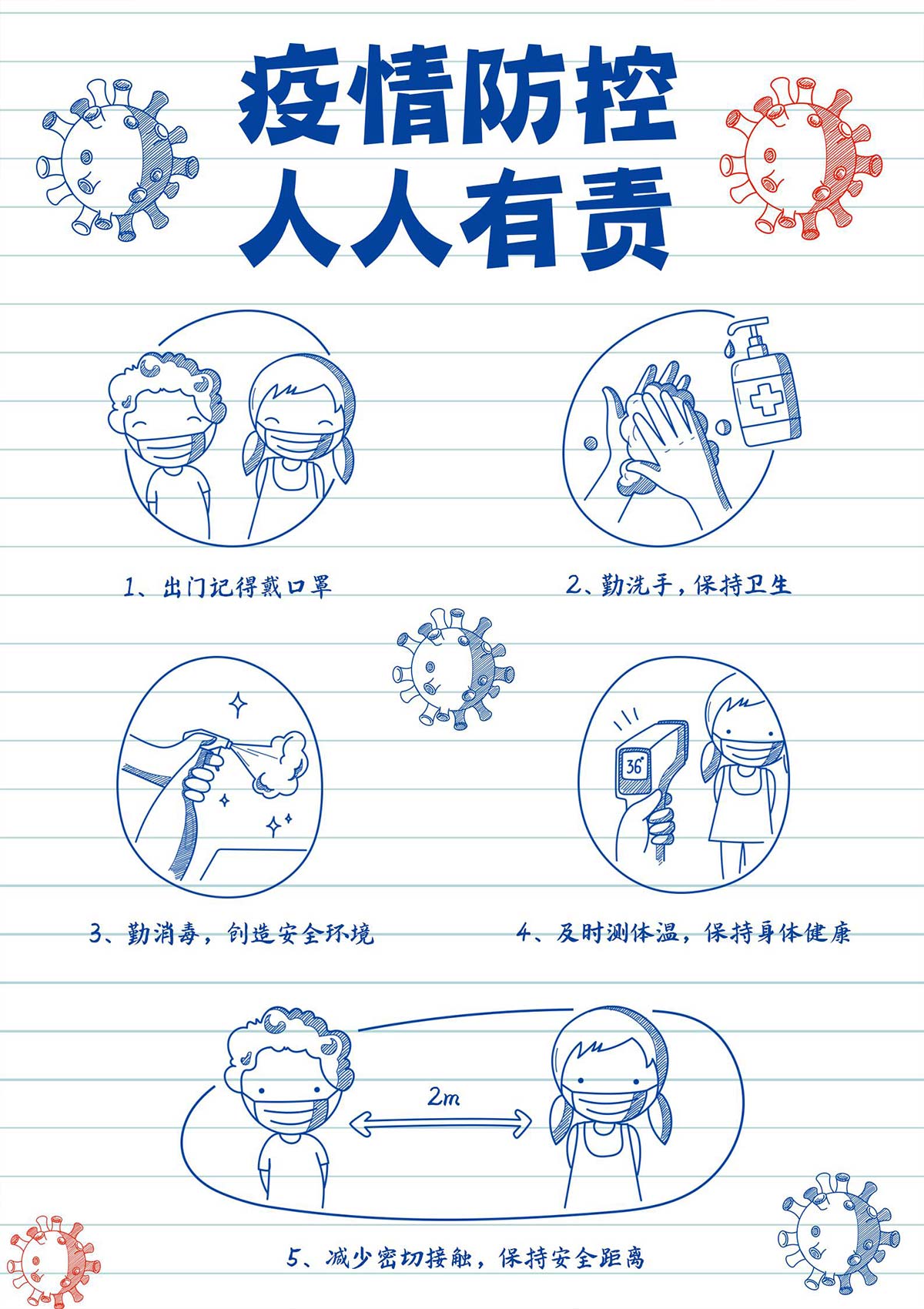 疫情防控
人人有责

1、出门记得戴口罩

2、勤洗手，保持卫生

3、勤消毒，创造安全环境

36°

4、及时测体温，保持身体健康

2m

5、减少密切接触，保持安全距离