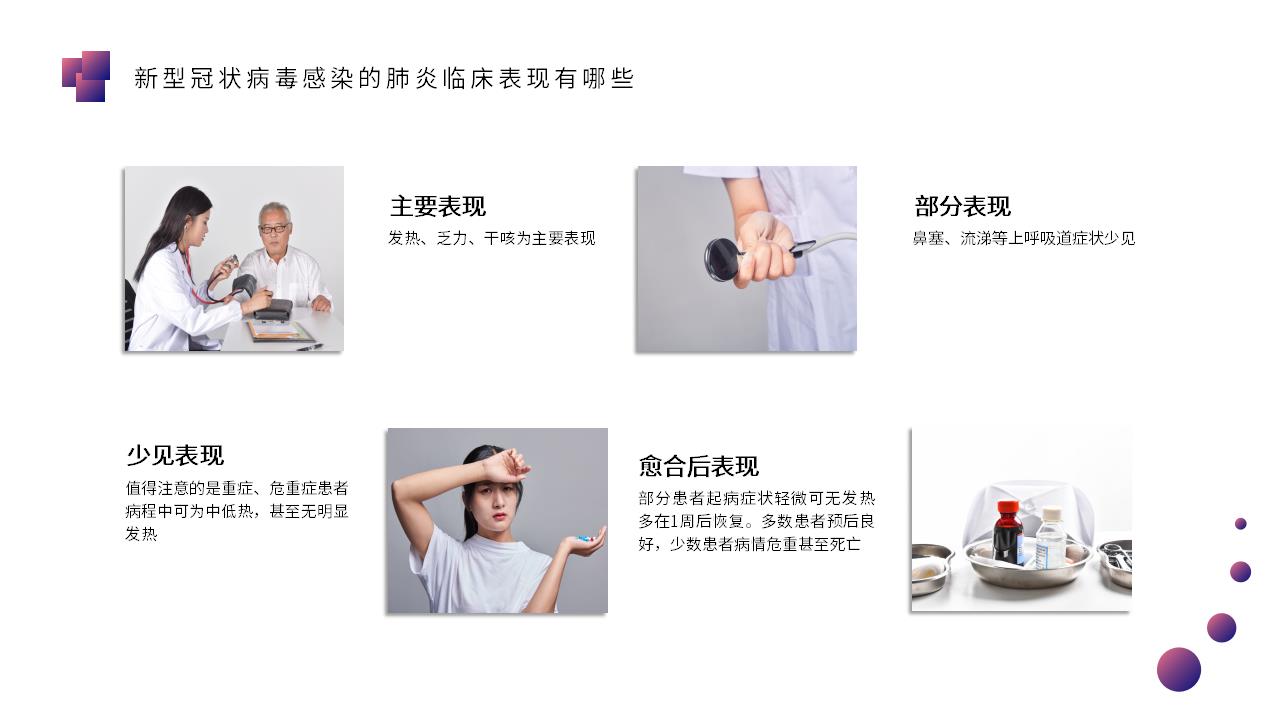 新型冠状病毒感染的肺炎临床表现有哪些

主要表现
发热、乏力、干咳为主要表现

部分表现
鼻塞、流涕等上呼吸道症状少见

少见表现
值得注意的是重症、危重症患者病程中可为中低热，甚至无明显发热

愈合后表现
部分患者起病症状轻微可无发热多在1周后恢复。多数患者预后良好，少数患者病情危重甚至死亡