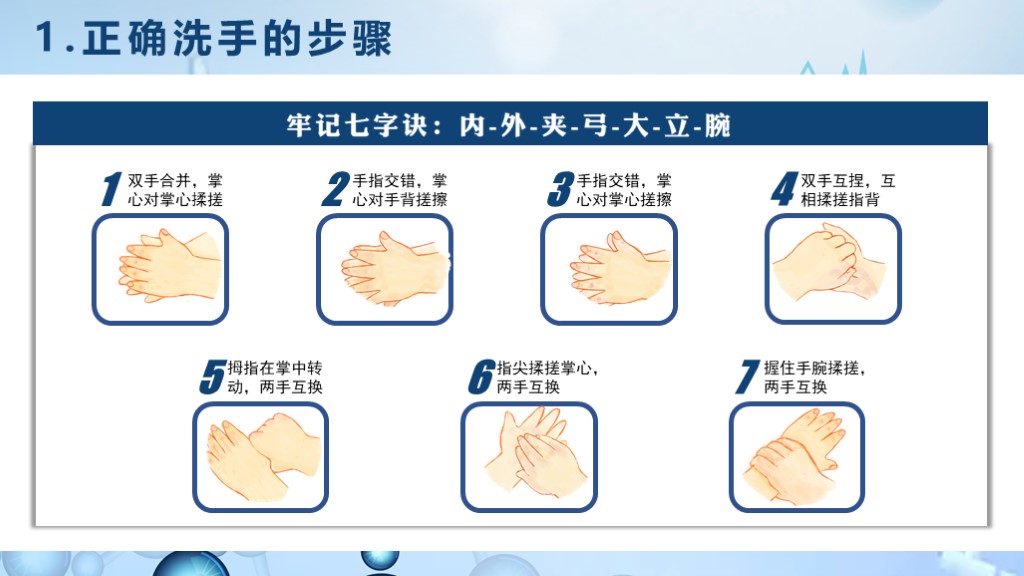 1.正确洗手的步骤

牢记七字诀：内-外-夹-弓-大-立-腕

1 双手合并，掌心对掌心揉搓

2 手指交错，掌心对手背搓擦

3 手指交错，掌心对掌心搓擦

4 双手互捏，互相揉搓指背

5 拇指在掌中转动，两手互换

6 指尖揉搓掌心，两手互换

7 握住手腕揉搓，两手互换