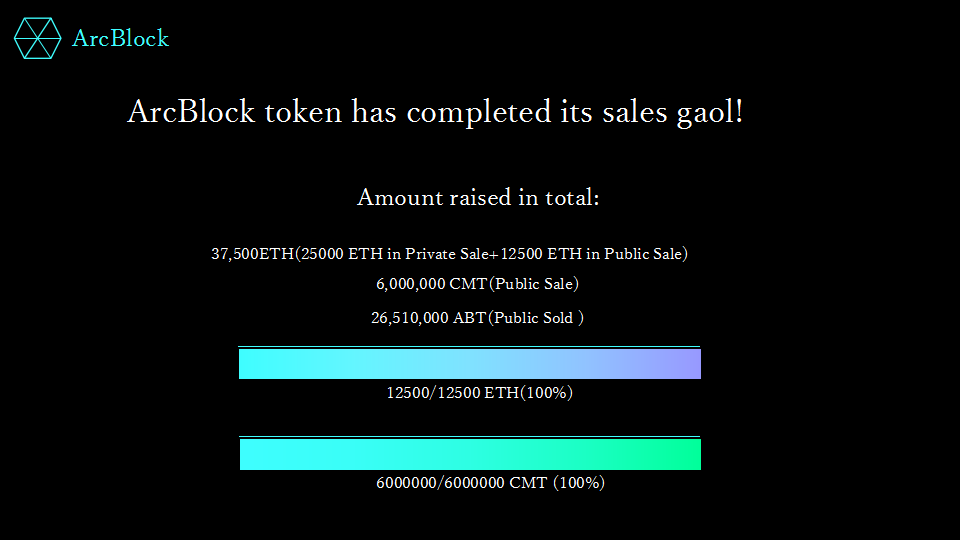 ArcBlock

ArcBlock token has completed its sales gaol!

Amount raised in total:

37,500ETH(25000 ETH in Private Sale+12500 ETH in Public Sale)

6,000,000 CMT(Public Sale)

26,510,000 ABT(Public Sold )

12500/12500 ETH(100%)

6000000/6000000 CMT (100%)