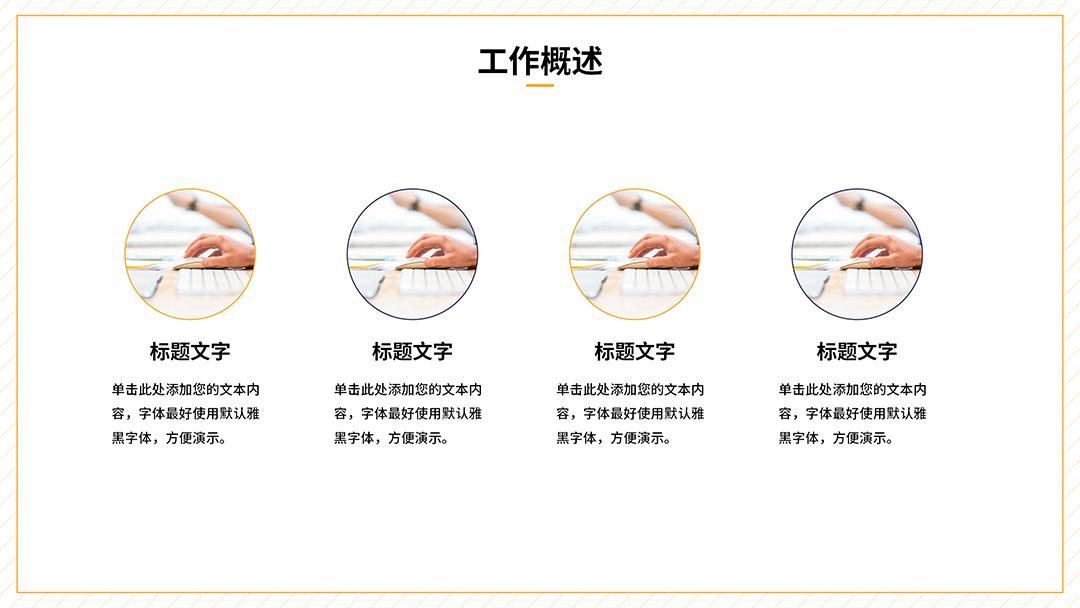 工作概述

标题文字

单击此处添加您的文本内容，字体最好使用默认雅黑字体，方便演示。

标题文字

单击此处添加您的文本内容，字体最好使用默认雅黑字体，方便演示。

标题文字

单击此处添加您的文本内容，字体最好使用默认雅黑字体，方便演示。

标题文字

单击此处添加您的文本内容，字体最好使用默认雅黑字体，方便演示。